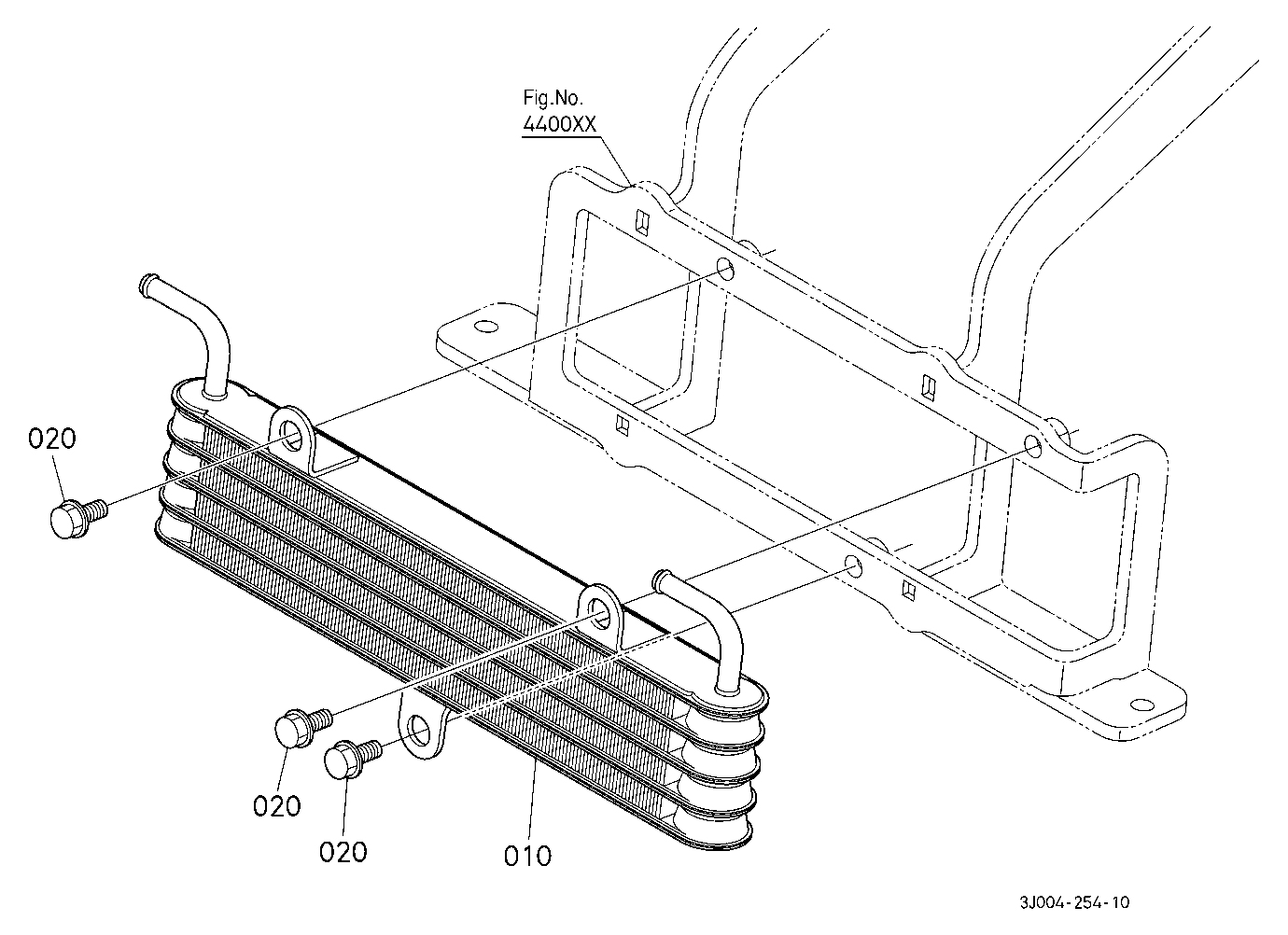 Fig.No.
4400XX

020

020

020

010

3J004-254-10